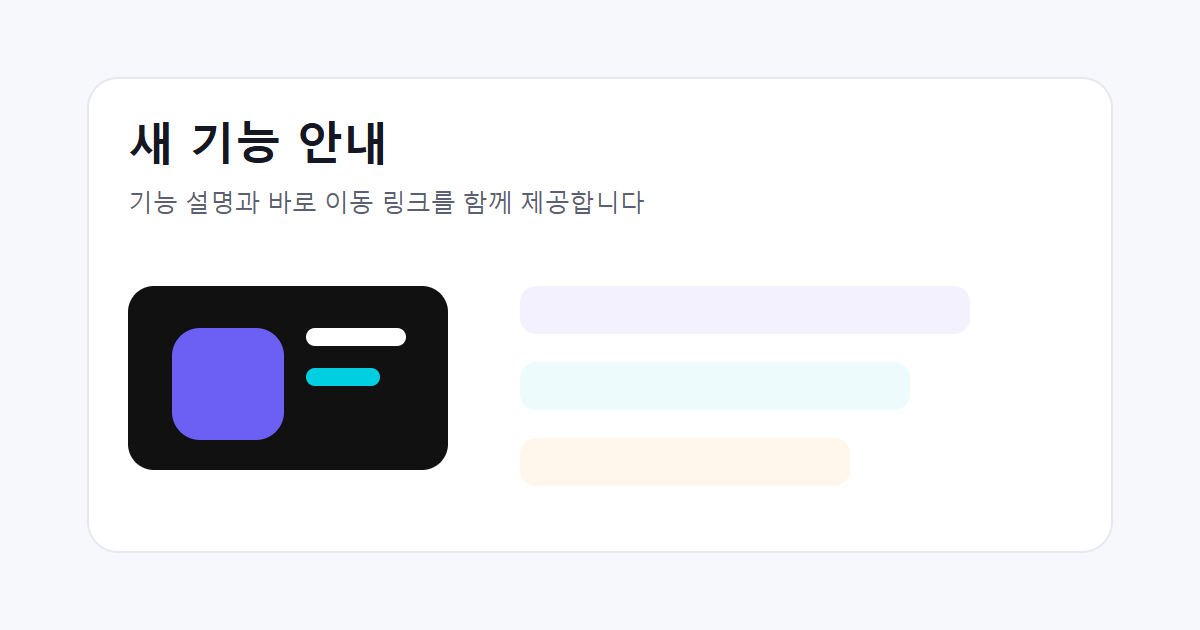 새 기능 안내

기능 설명과 바로 이동 링크를 함께 제공합니다